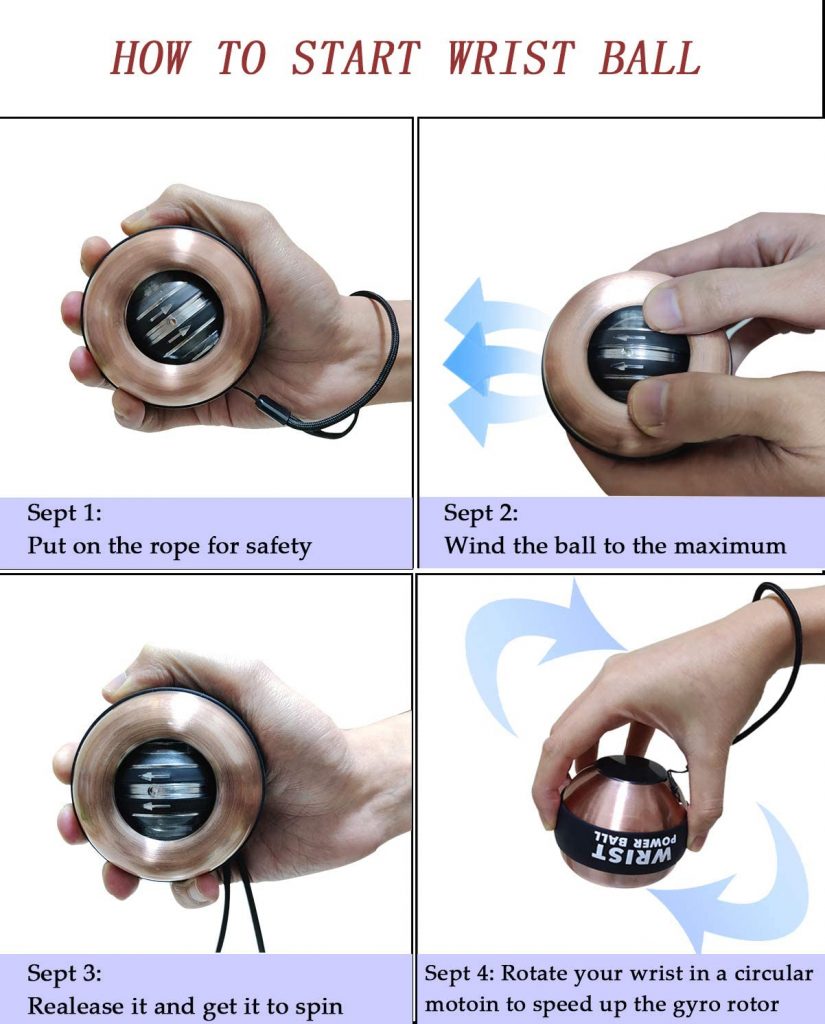 HOW TO START WRIST BALL

Sept 1:
Put on the rope for safety

Sept 2:
Wind the ball to the maximum

Sept 3:
Realease it and get it to spin

WRIST POWER BALL

Sept 4: Rotate your wrist in a circular motoin to speed up the gyro rotor